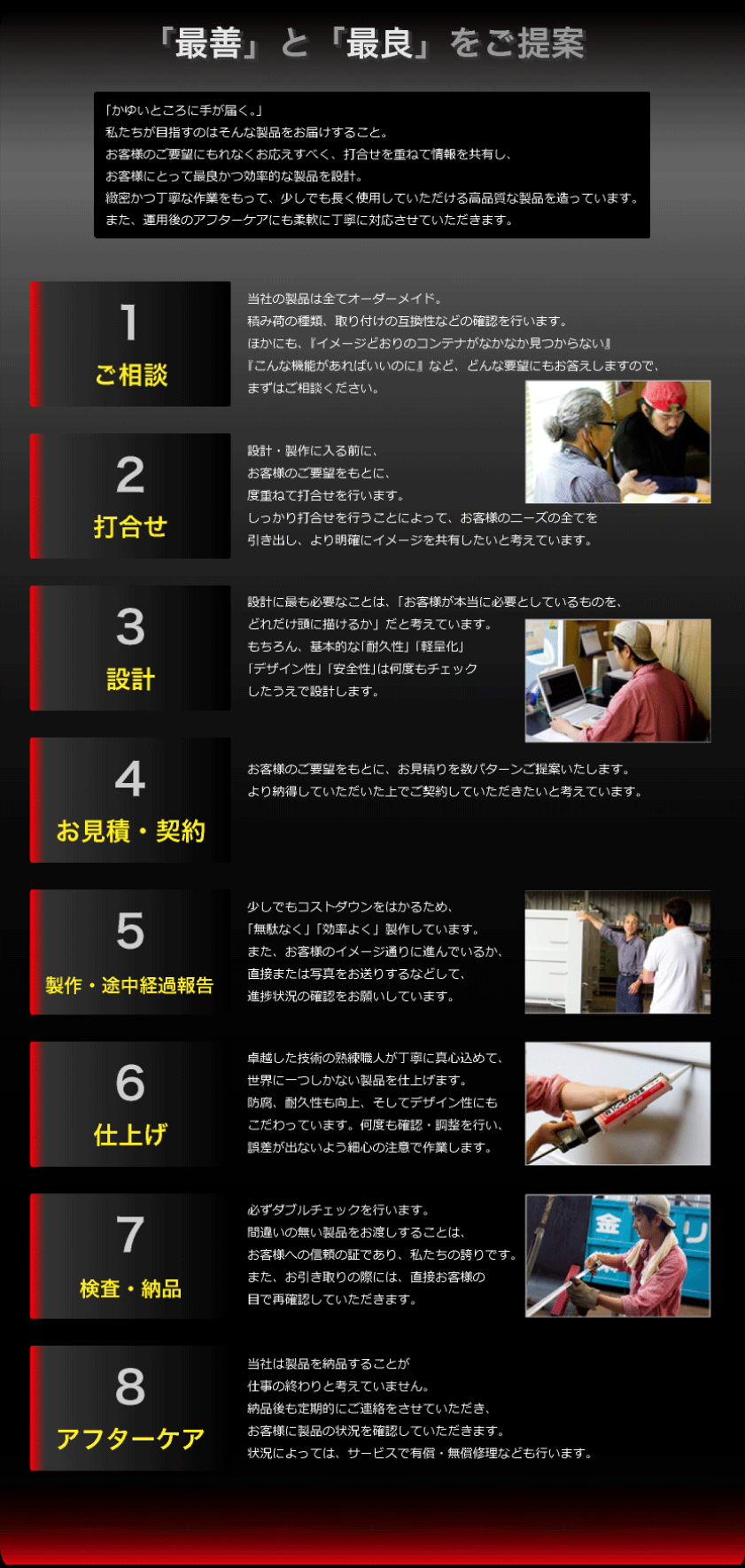 「最善」と「最良」をご提案

「かゆいところに手が届く。」
私たちが目指すのはそんな製品をお届けすること。
お客様のご要望にもれなくお応えすべく、打合せを重ねて情報を共有し、
お客様にとって最良かつ効率的な製品を設計。
緻密かつ丁寧な作業をもって、少しでも長く使用していただける高品質な製品を造っています。
また、運用後のアフターケアにも柔軟に丁寧に対応させていただきます。

1
ご相談

当社の製品は全てオーダーメイド。
積み荷の種類、取り付けの互換性などの確認を行います。
ほかにも、『イメージどおりのコンテナがなかなか見つからない』
『こんな機能があればいいのに』など、どんな要望にもお答えしますので、
まずはご相談ください。

2
打合せ

設計・製作に入る前に、
お客様のご要望をもとに、
度重ねて打合せを行います。
しっかり打合せを行うことによって、お客様のニーズの全てを
引き出し、より明確にイメージを共有したいと考えています。

3
設計

設計に最も必要なことは、「お客様が本当に必要としているものを、
どれだけ頭に描けるか」だと考えています。
もちろん、基本的な「耐久性」「軽量化」
「デザイン性」「安全性」は何度もチェック
したうえで設計します。

4
お見積・契約

お客様のご要望をもとに、お見積りを数パターンご提案いたします。
より納得していただいた上でご契約していただきたいと考えています。

5
製作・途中経過報告

少しでもコストダウンをはかるため、
「無駄なく」「効率よく」製作しています。
また、お客様のイメージ通りに進んでいるか、
直接または写真をお送りするなどして、
進捗状況の確認をお願いしています。

6
仕上げ

卓越した技術の熟練職人が丁寧に真心込めて、
世界に一つしかない製品を仕上げます。
防腐、耐久性も向上、そしてデザイン性にも
こだわっています。何度も確認・調整を行い、
誤差が出ないよう細心の注意で作業します。

7
検査・納品

必ずダブルチェックを行います。
間違いの無い製品をお渡しすることは、
お客様への信頼の証であり、私たちの誇りです。
また、お引き取りの際には、直接お客様の
目で再確認していただきます。

8
アフターケア

当社は製品を納品することが
仕事の終わりと考えていません。
納品後も定期的にご連絡をさせていただき、
お客様に製品の状況を確認していただきます。
状況によっては、サービスで有償・無償修理なども行います。